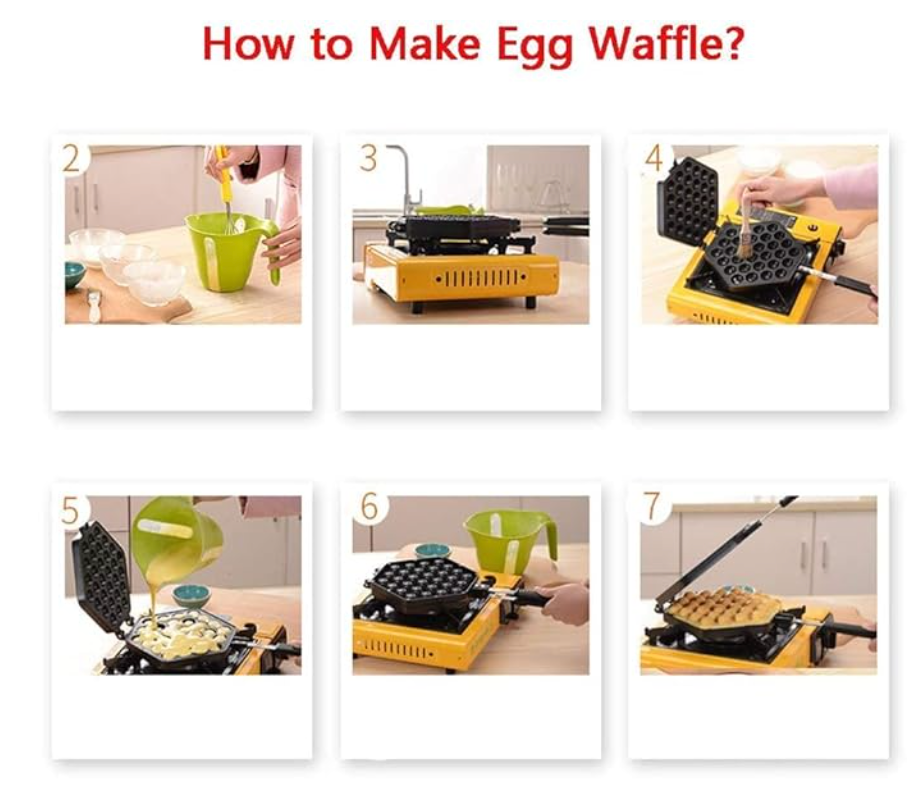 How to Make Egg Waffle?

2

3

4

5

6

7