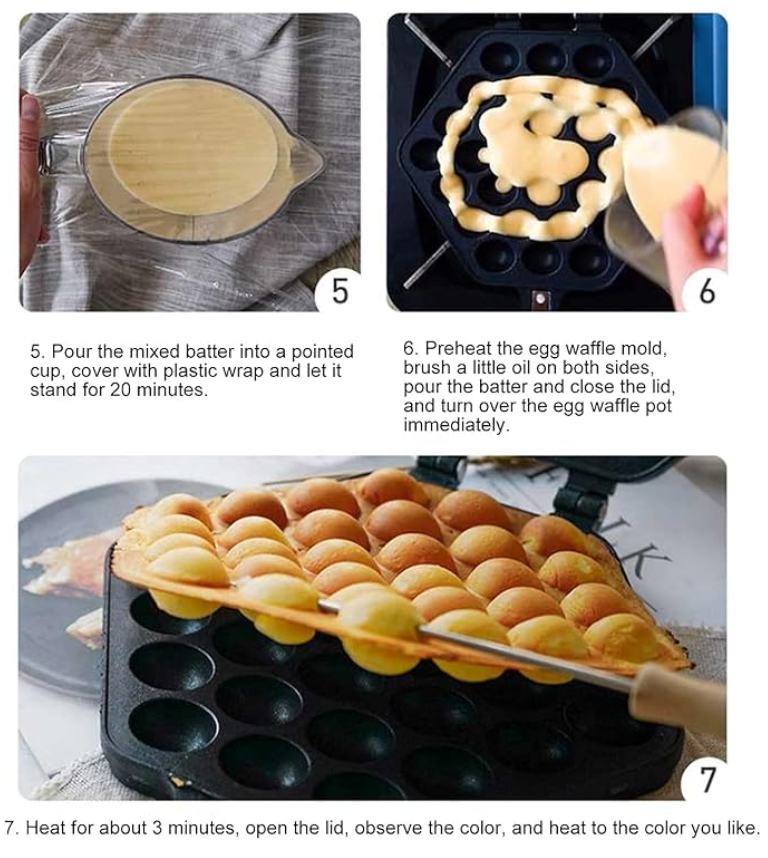 5

6

5. Pour the mixed batter into a pointed cup, cover with plastic wrap and let it stand for 20 minutes.

6. Preheat the egg waffle mold, brush a little oil on both sides, pour the batter and close the lid, and turn over the egg waffle pot immediately.

7

7. Heat for about 3 minutes, open the lid, observe the color, and heat to the color you like.